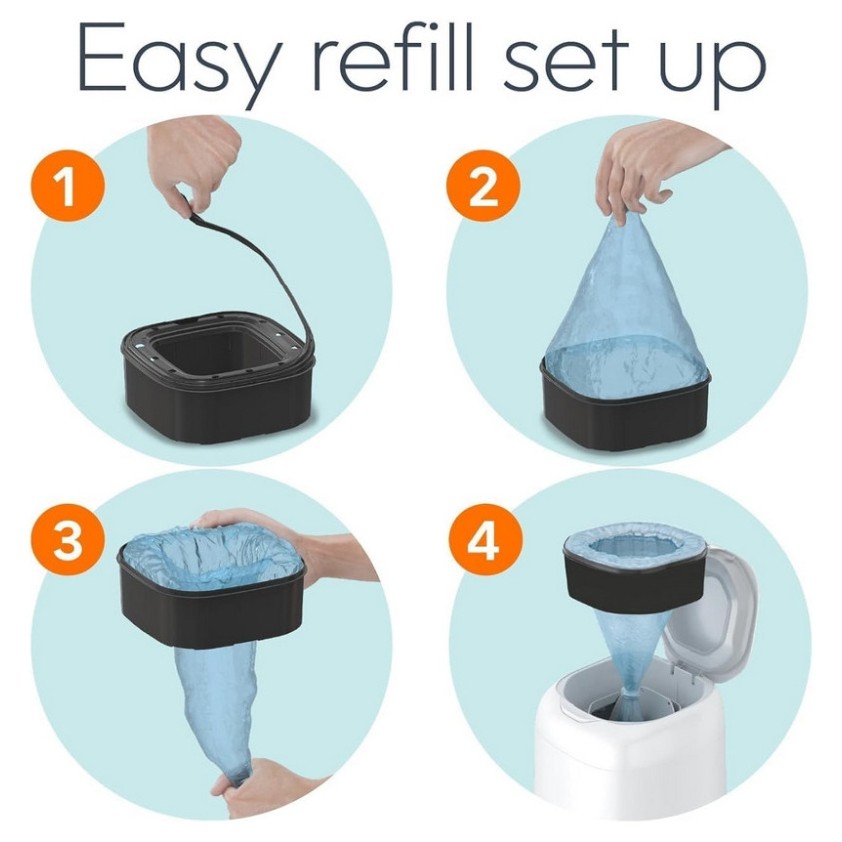 Easy refill set up

1

2

3

4