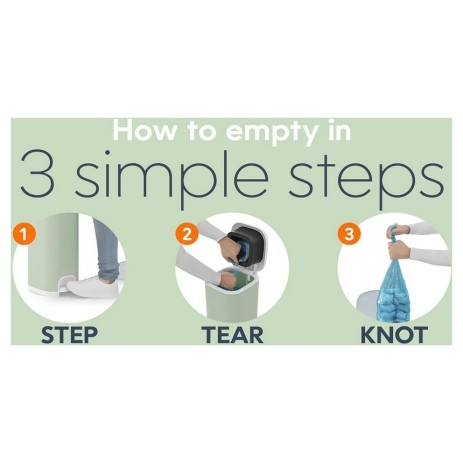 How to empty in
3 simple steps

1
STEP

2
TEAR

3
KNOT