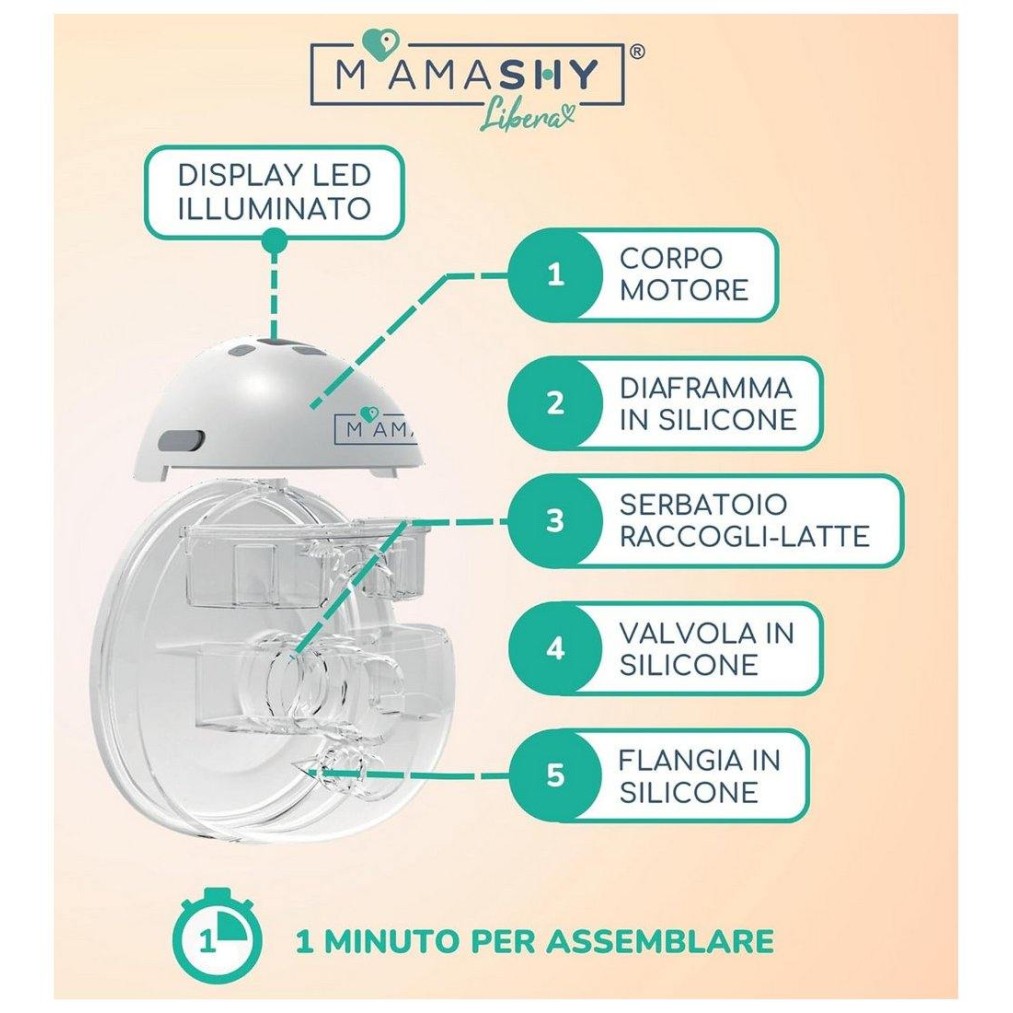 MAMASHY®
Libera

DISPLAY LED ILLUMINATO

1 CORPO MOTORE

2 DIAFRAMMA IN SILICONE

3 SERBATOIO RACCOGLI-LATTE

4 VALVOLA IN SILICONE

5 FLANGIA IN SILICONE

MAMA

1

1 MINUTO PER ASSEMBLARE