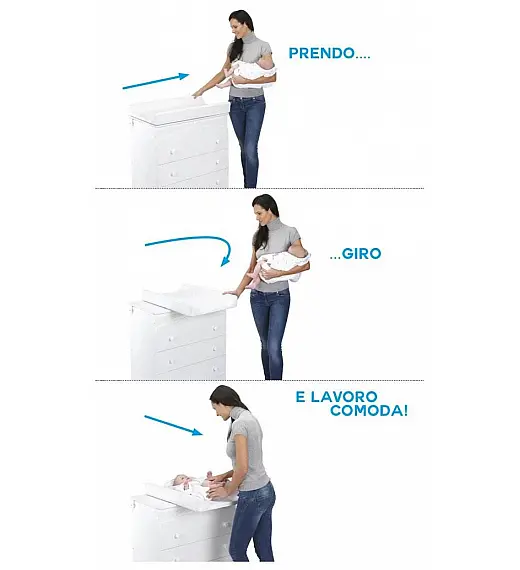 PRENDO....

...GIRO

E LAVORO COMODA!