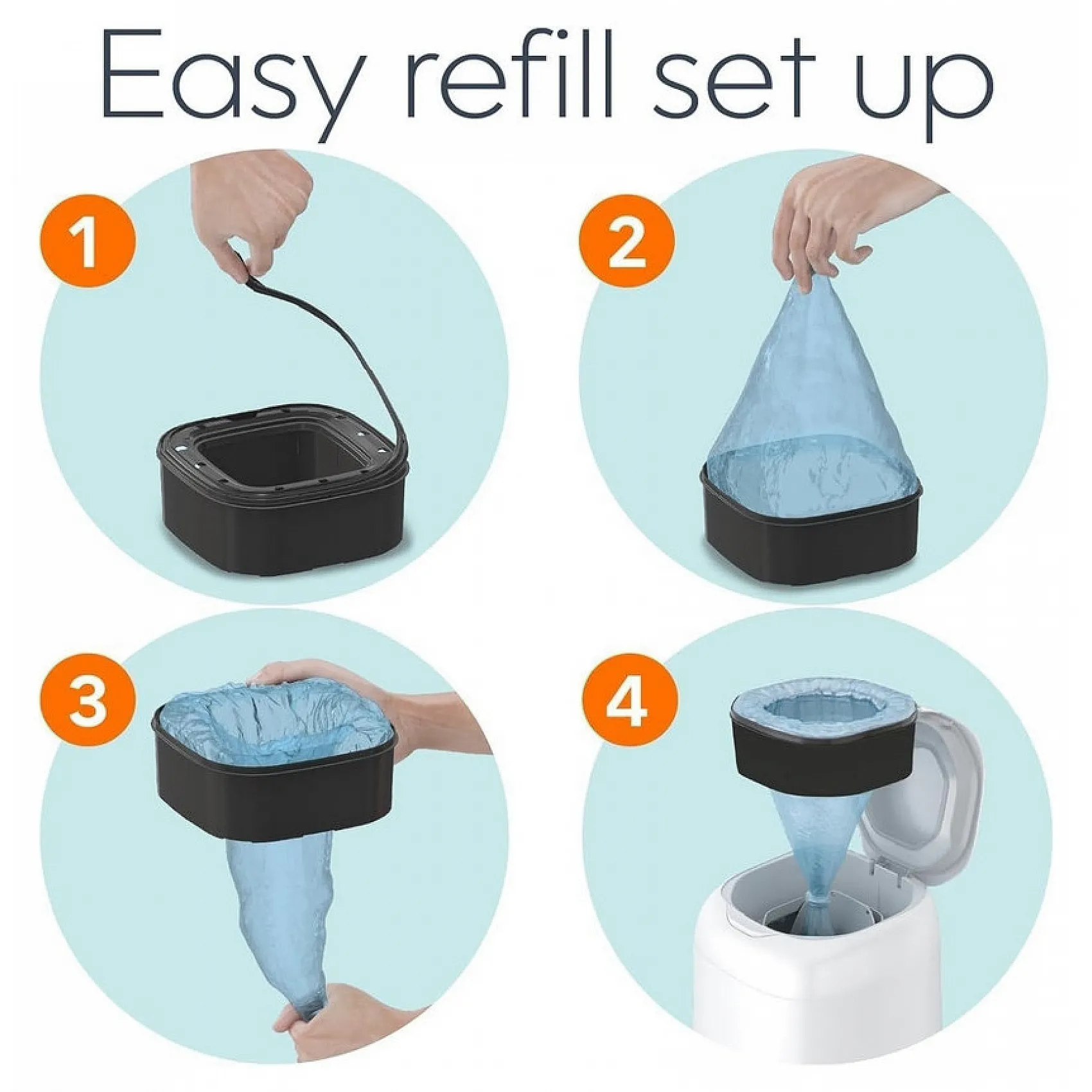 Easy refill set up

1

2

3

4