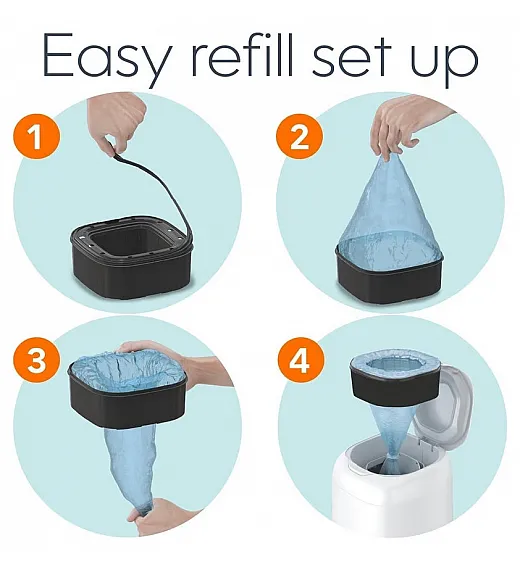 Easy refill set up

1

2

3

4