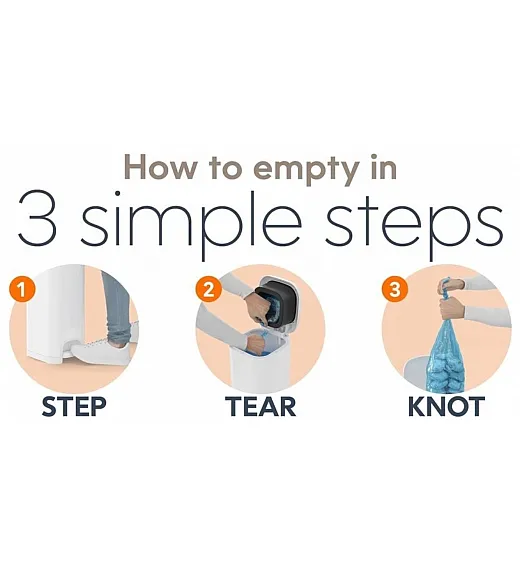 How to empty in
3 simple steps

1
STEP

2
TEAR

3
KNOT