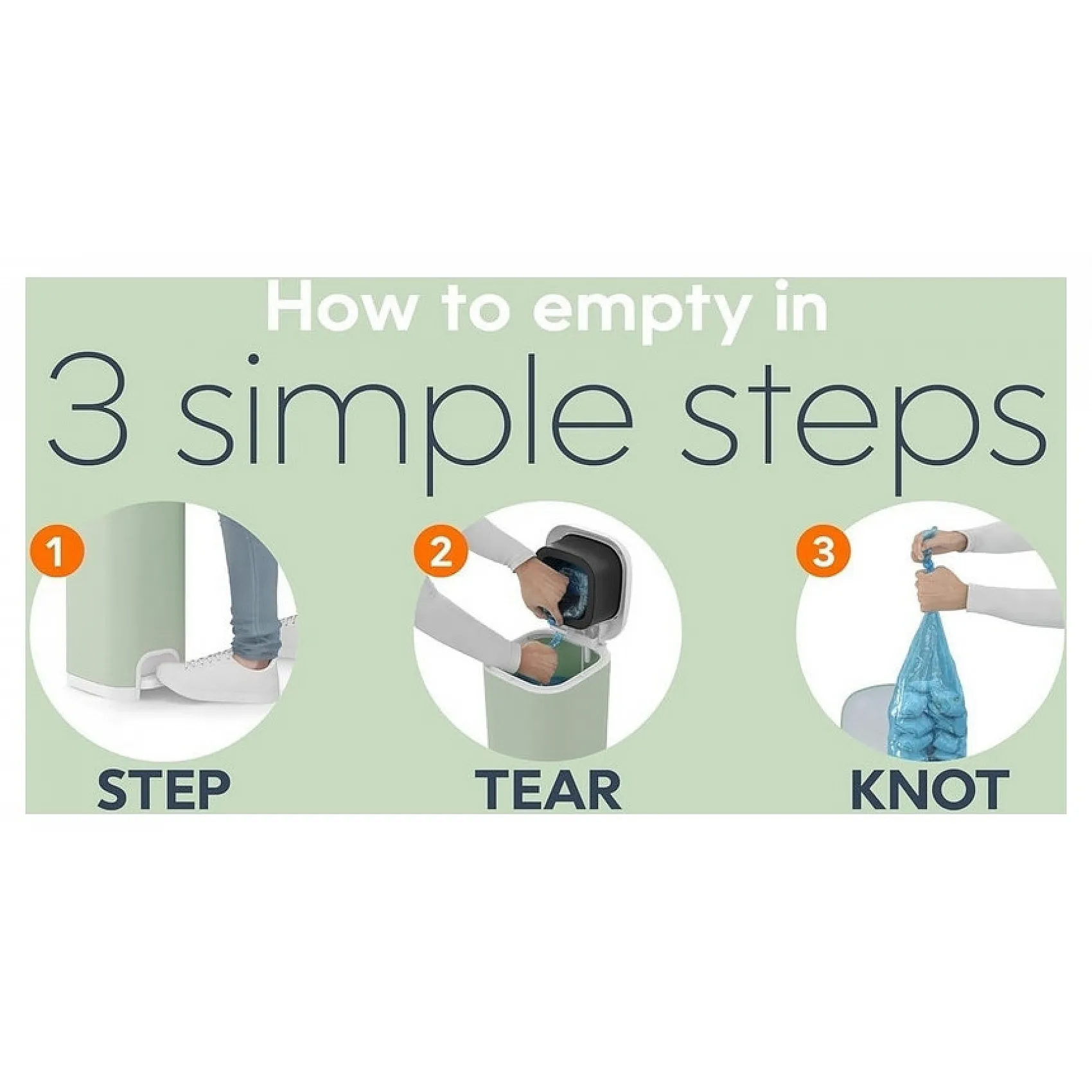 How to empty in
3 simple steps

1
STEP

2
TEAR

3
KNOT