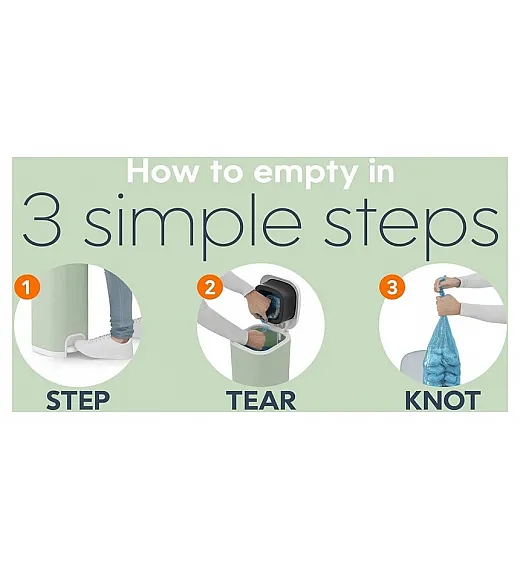 How to empty in
3 simple steps

1
STEP

2
TEAR

3
KNOT